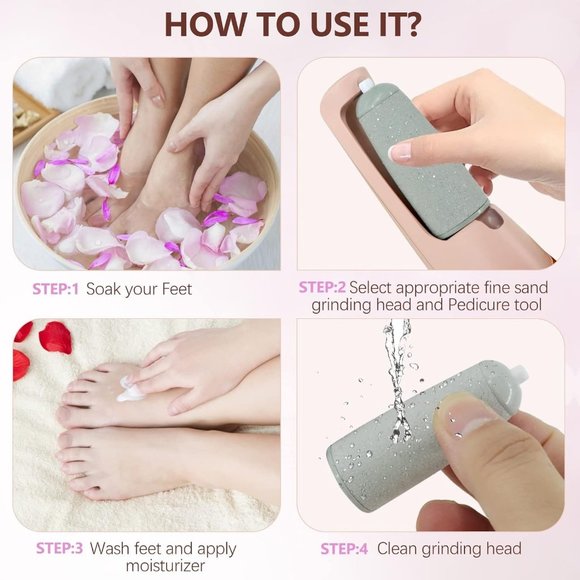 HOW TO USE IT?

STEP:1 Soak your Feet

STEP:2 Select appropriate fine sand grinding head and Pedicure tool

STEP:3 Wash feet and apply moisturizer

STEP:4 Clean grinding head